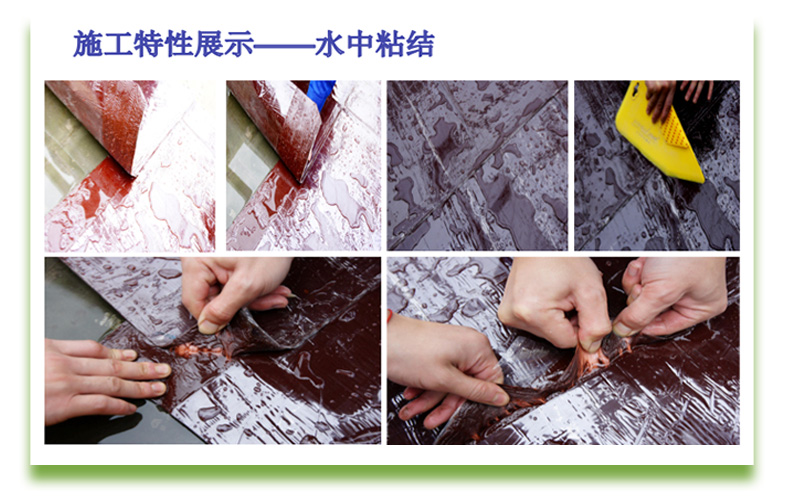 施工特性展示——水中粘结